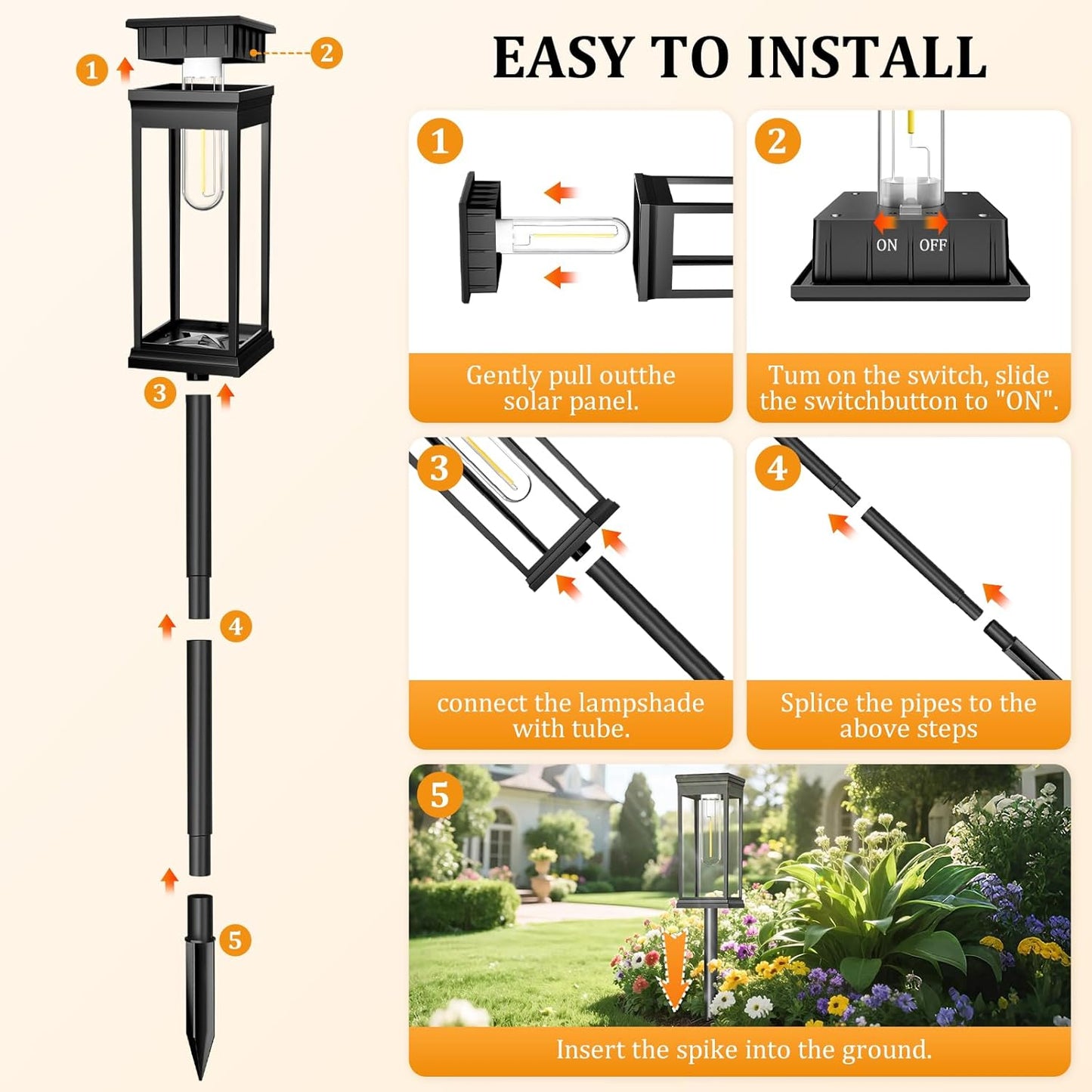 1
2
3
4
5

EASY TO INSTALL

1
Gently pull outthe solar panel.

2
ON OFF
Tum on the switch, slide the switchbutton to "ON".

3
connect the lampshade with tube.

4
Splice the pipes to the above steps

5
Insert the spike into the ground.